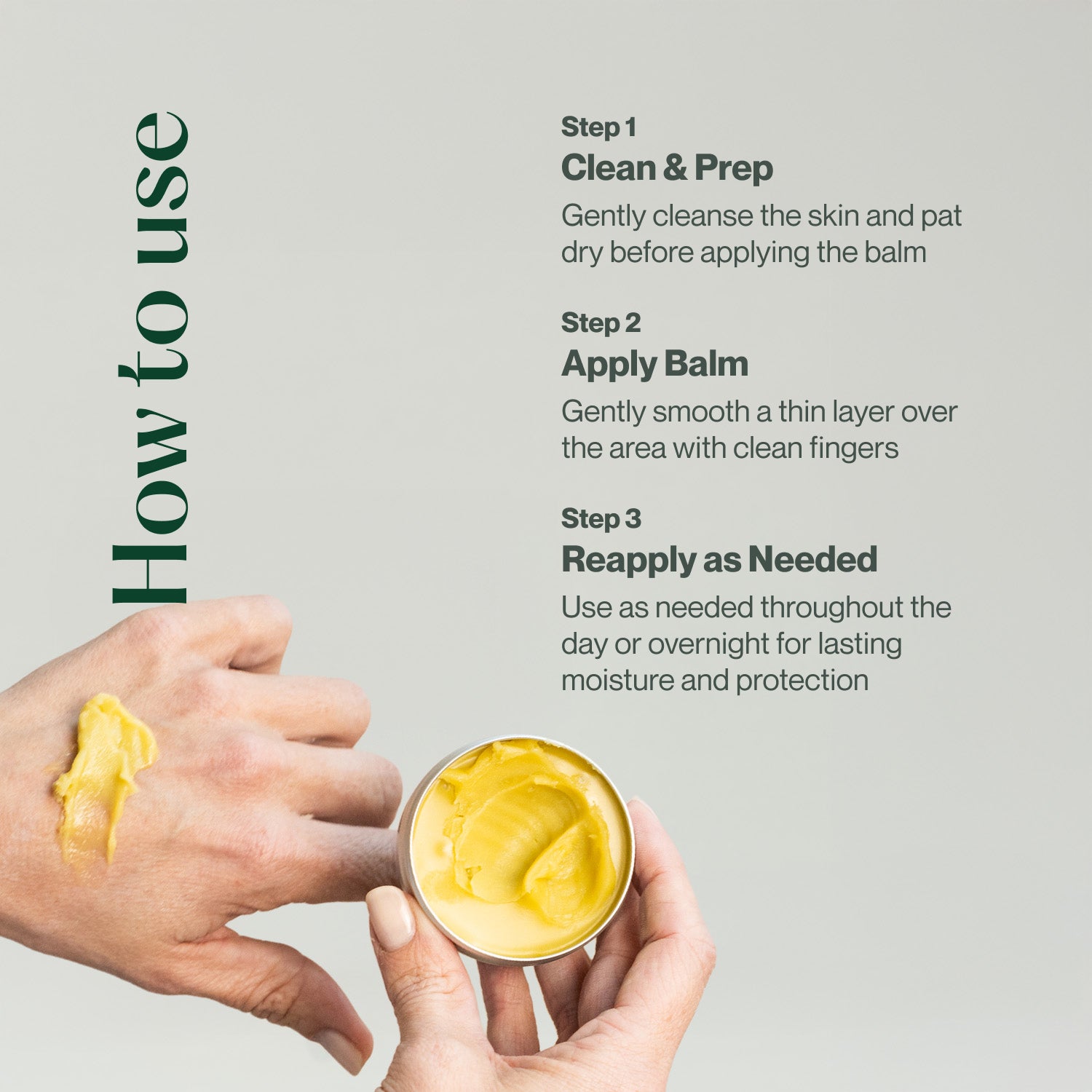 How to use

Step 1
Clean & Prep
Gently cleanse the skin and pat dry before applying the balm

Step 2
Apply Balm
Gently smooth a thin layer over the area with clean fingers

Step 3
Reapply as Needed
Use as needed throughout the day or overnight for lasting moisture and protection