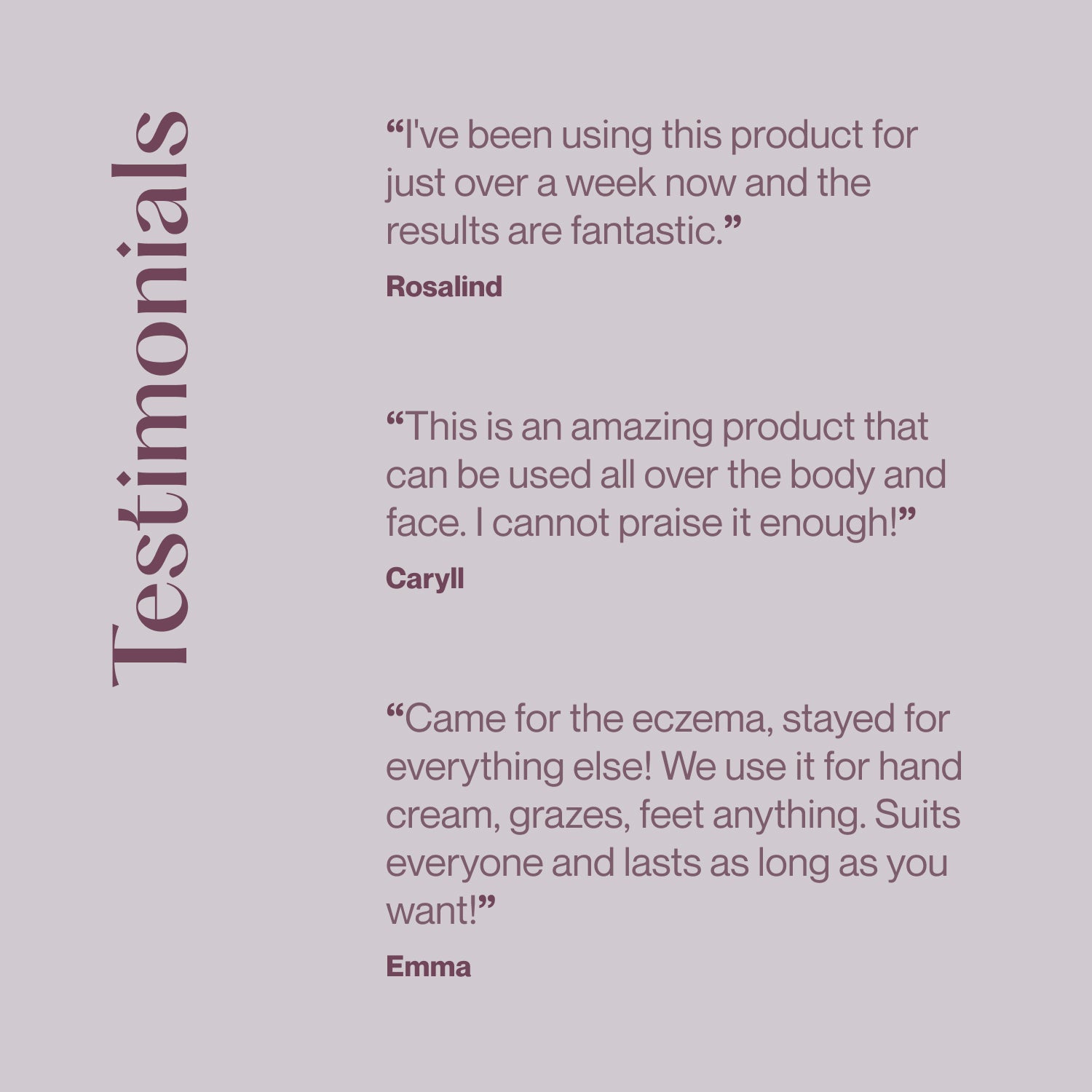 Testimonials

“I've been using this product for just over a week now and the results are fantastic.”

Rosalind

“This is an amazing product that can be used all over the body and face. I cannot praise it enough!”

Caryll

“Came for the eczema, stayed for everything else! We use it for hand cream, grazes, feet anything. Suits everyone and lasts as long as you want!”

Emma