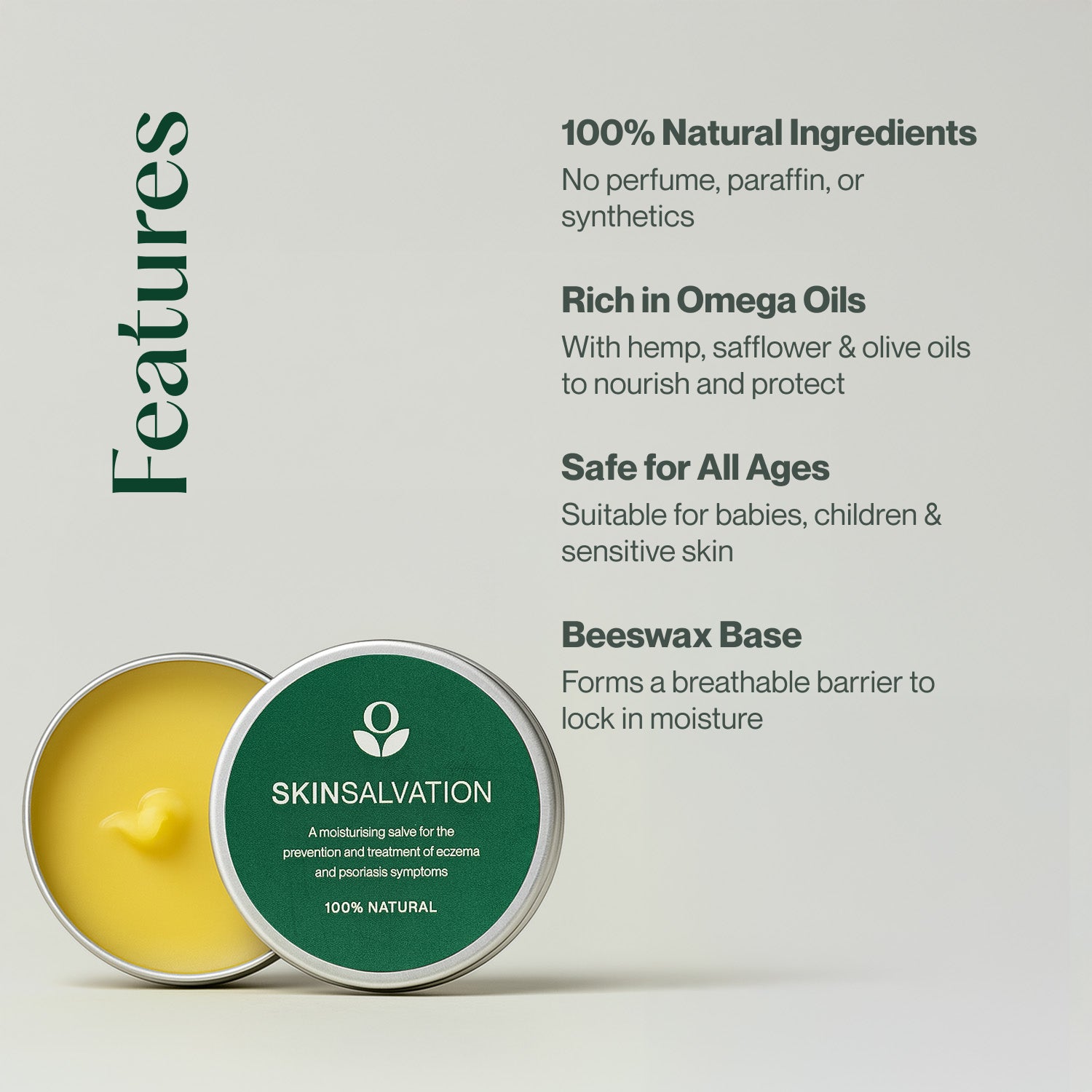 Features

100% Natural Ingredients
No perfume, paraffin, or synthetics

Rich in Omega Oils
With hemp, safflower & olive oils to nourish and protect

Safe for All Ages
Suitable for babies, children & sensitive skin

Beeswax Base
Forms a breathable barrier to lock in moisture

SKINSALVATION
A moisturising salve for the prevention and treatment of eczema and psoriasis symptoms
100% NATURAL