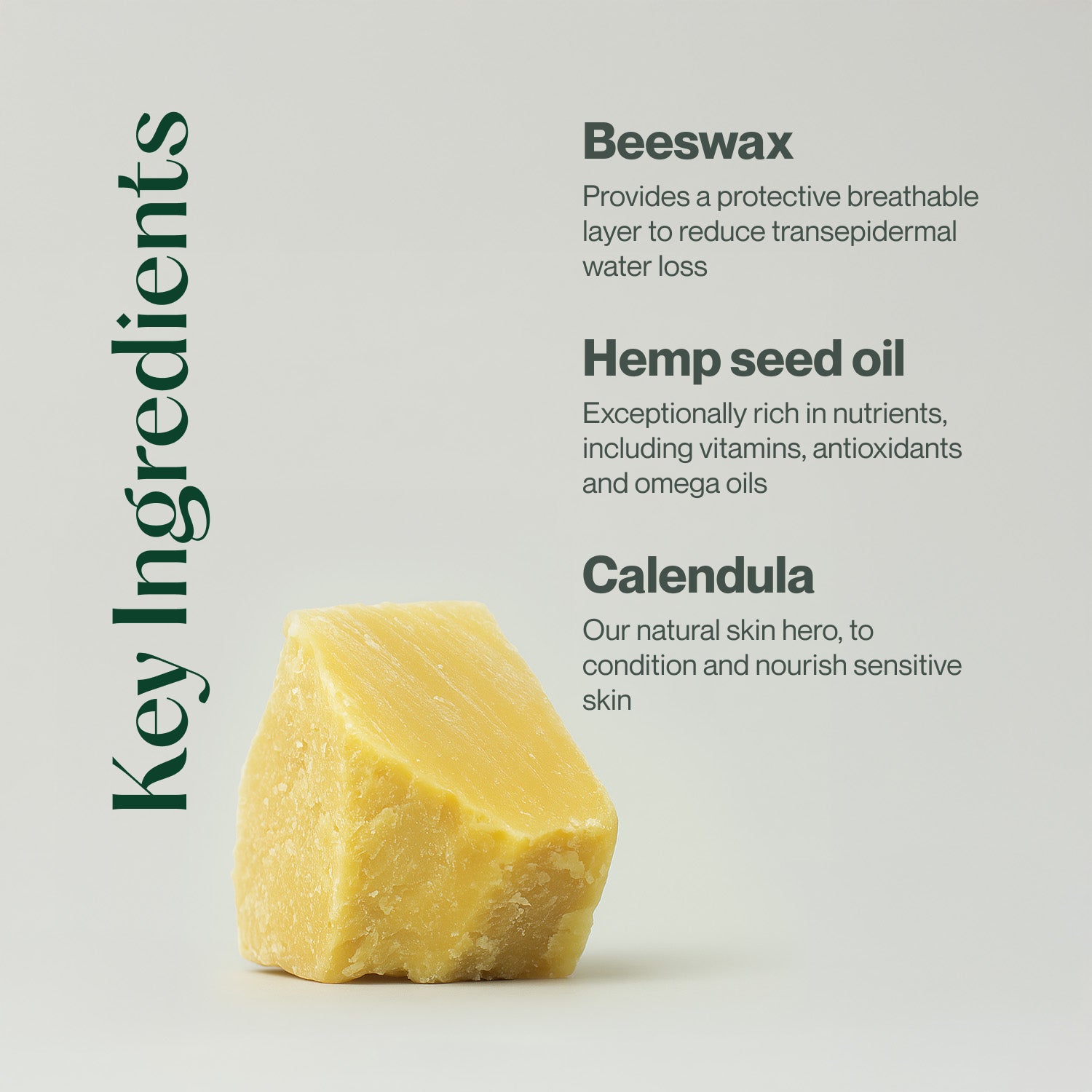 Key Ingredients

Beeswax

Provides a protective breathable layer to reduce transepidermal water loss

Hemp seed oil

Exceptionally rich in nutrients, including vitamins, antioxidants and omega oils

Calendula

Our natural skin hero, to condition and nourish sensitive skin