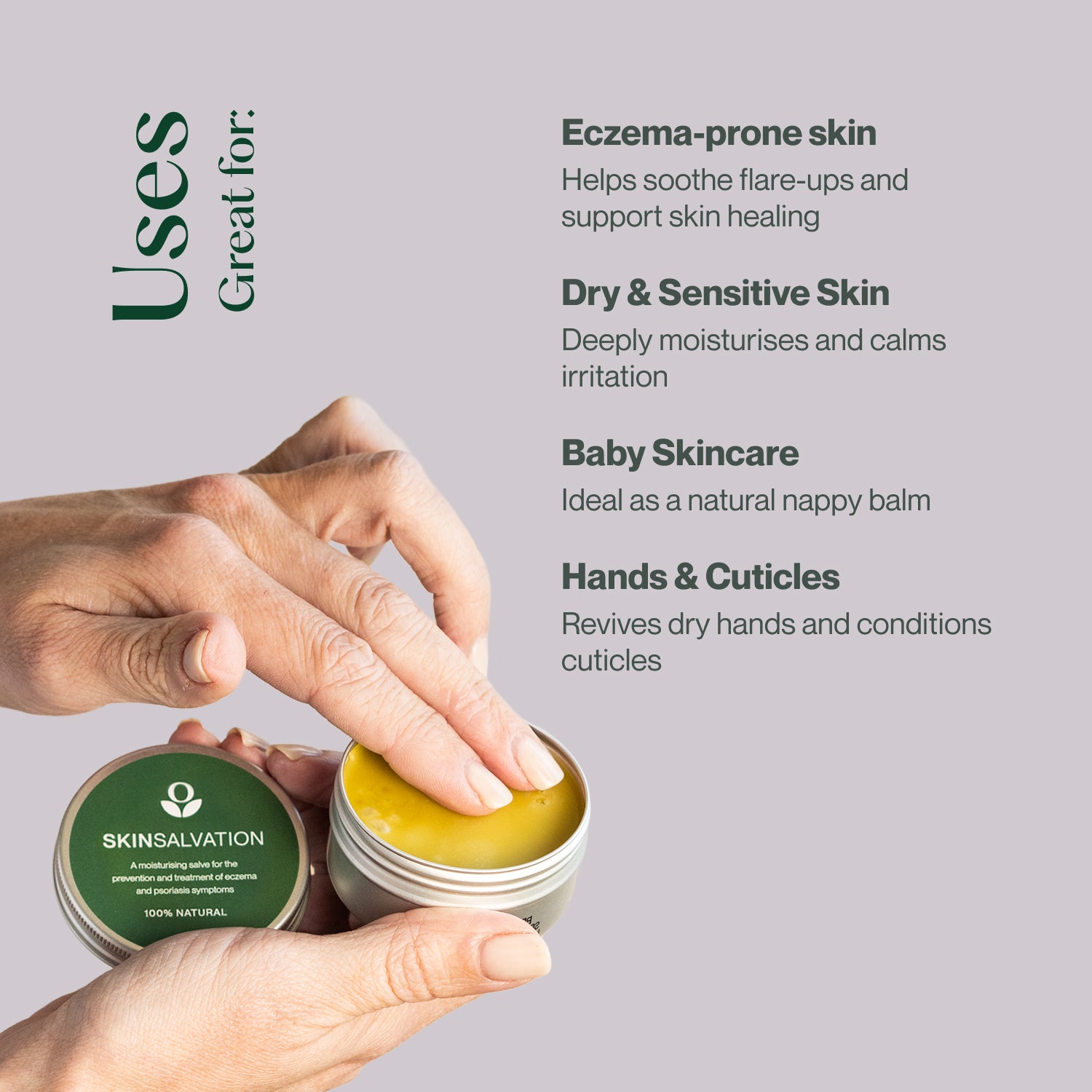 Uses
Great for:

Eczema-prone skin
Helps soothe flare-ups and support skin healing

Dry & Sensitive Skin
Deeply moisturises and calms irritation

Baby Skincare
Ideal as a natural nappy balm

Hands & Cuticles
Revives dry hands and conditions cuticles

SKINSALVATION
A moisturising salve for the prevention and treatment of eczema and psoriasis symptoms
100% NATURAL