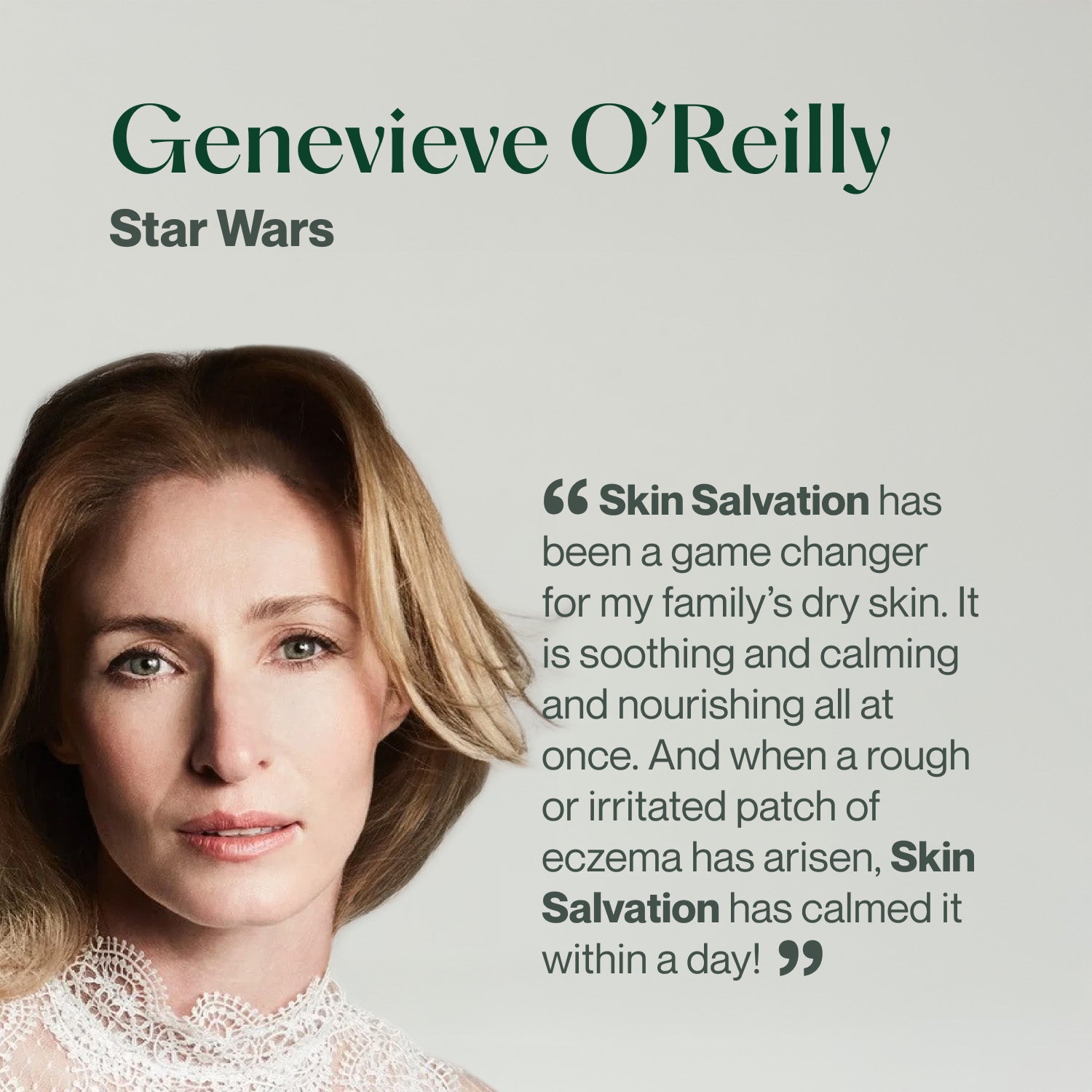 Genevieve O'Reilly
Star Wars

“ Skin Salvation has been a game changer for my family's dry skin. It is soothing and calming and nourishing all at once. And when a rough or irritated patch of eczema has arisen, Skin Salvation has calmed it within a day! ”