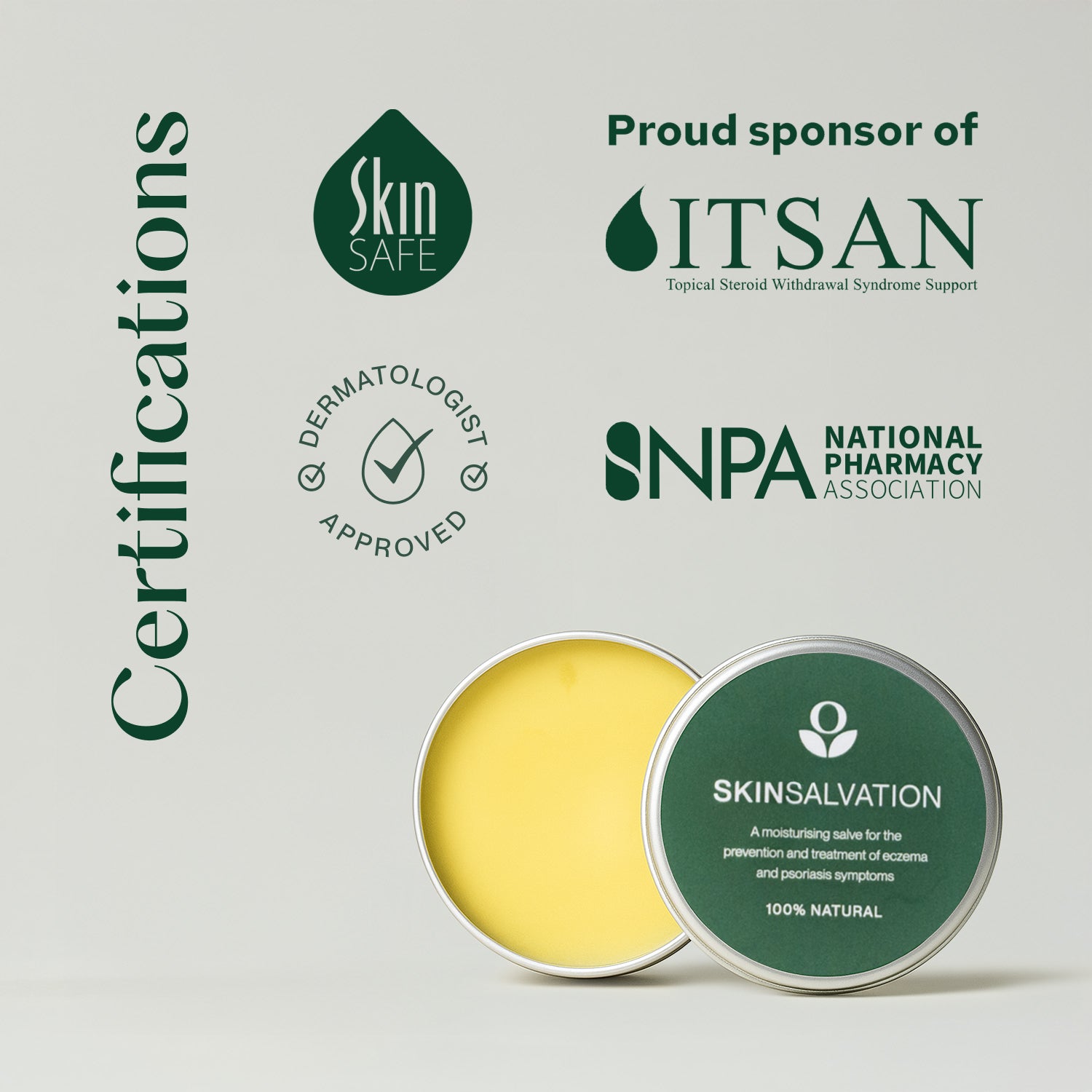 Certifications

Skin SAFE

Proud sponsor of

ITSAN
Topical Steroid Withdrawal Syndrome Support

DERMATOLOGIST APPROVED

NPA NATIONAL PHARMACY ASSOCIATION

SKINSALVATION

A moisturising salve for the prevention and treatment of eczema and psoriasis symptoms

100% NATURAL