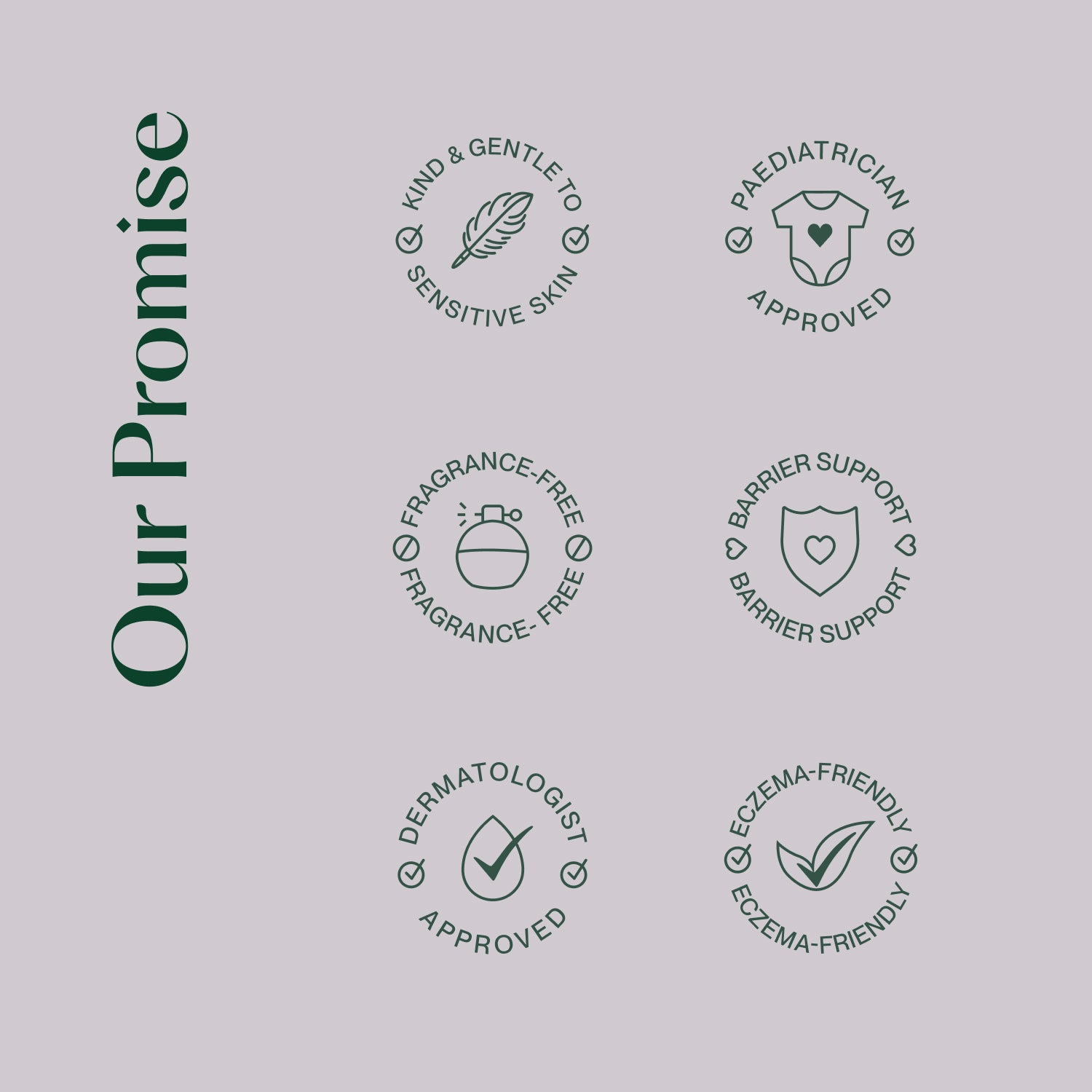 Our Promise

KIND & GENTLE TO SENSITIVE SKIN

PAEDIATRICIAN APPROVED

FRAGRANCE-FREE FRAGRANCE- FREE

BARRIER SUPPORT BARRIER SUPPORT

DERMATOLOGIST APPROVED

ECZEMA-FRIENDLY ECZEMA-FRIENDLY